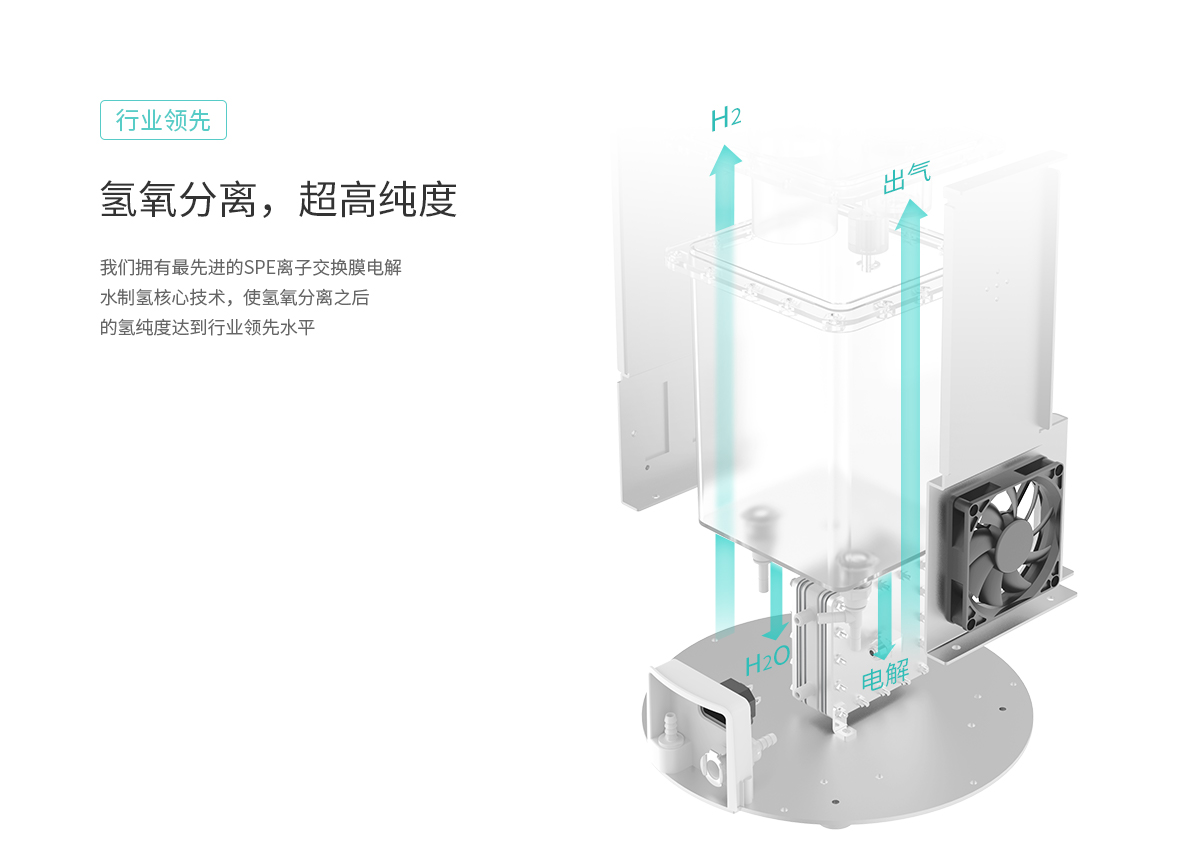 行业领先

氢氧分离，超高纯度

我们拥有最先进的SPE离子交换膜电解水制氢核心技术，使氢氧分离之后的氢纯度达到行业领先水平

$H_2$

出气

$H_2O$

电解